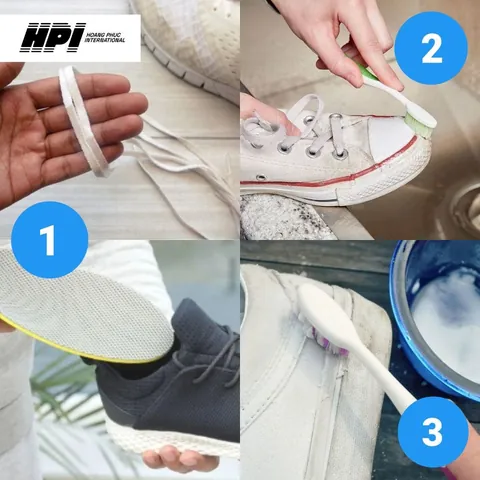 HPI HOANG PHUC INTERNATIONAL

2

1

3